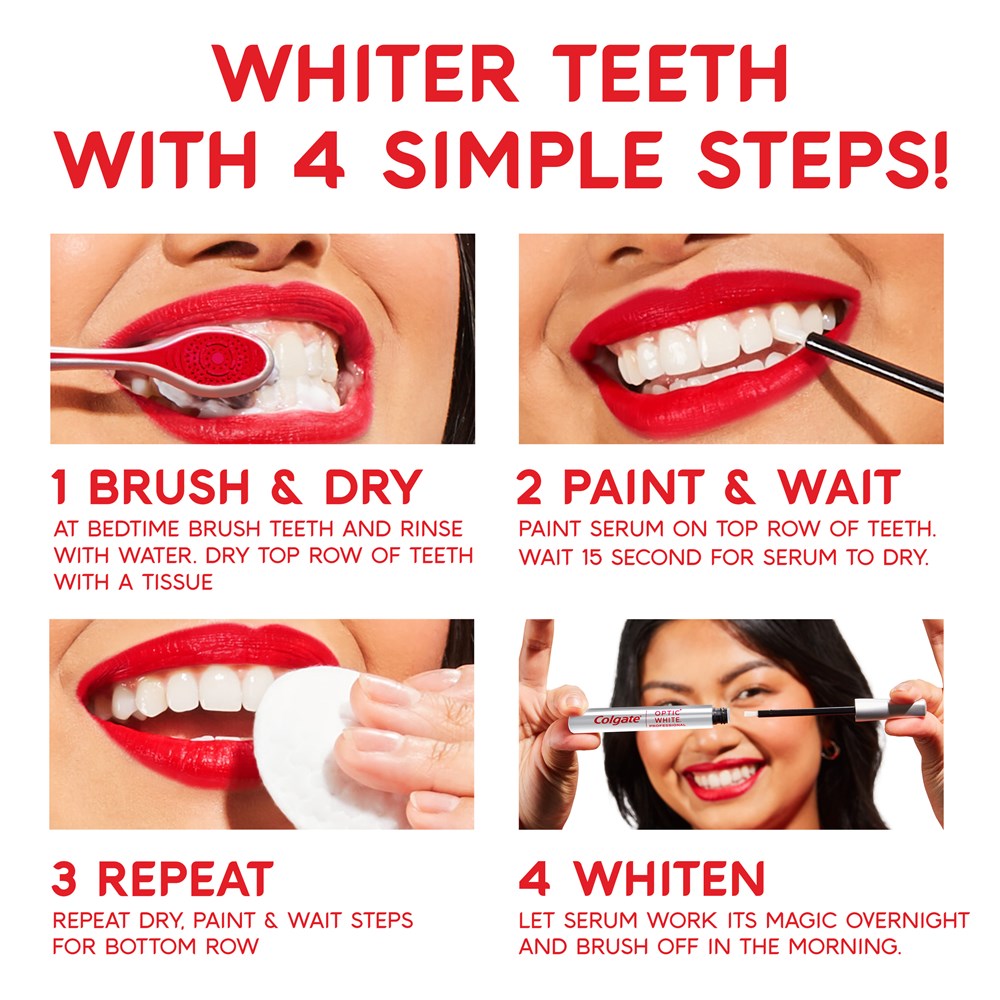 WHITER TEETH WITH 4 SIMPLE STEPS!

1 BRUSH & DRY
AT BEDTIME BRUSH TEETH AND RINSE WITH WATER. DRY TOP ROW OF TEETH WITH A TISSUE

2 PAINT & WAIT
PAINT SERUM ON TOP ROW OF TEETH. WAIT 15 SECOND FOR SERUM TO DRY.

3 REPEAT
REPEAT DRY, PAINT & WAIT STEPS FOR BOTTOM ROW

Colgate OPTIC WHITE PROFESSIONAL

4 WHITEN
LET SERUM WORK ITS MAGIC OVERNIGHT AND BRUSH OFF IN THE MORNING.