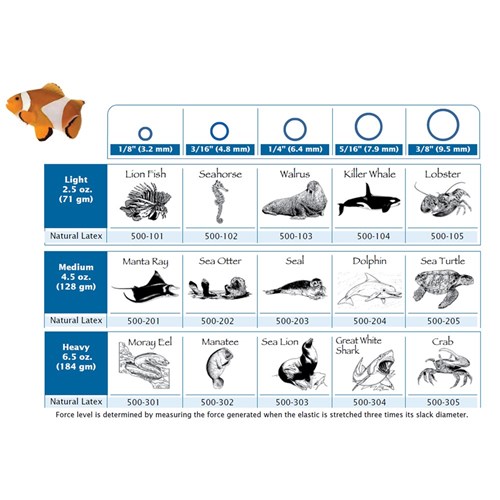 | | 1/8" (3.2 mm) | 3/16" (4.8 mm) | 1/4" (6.4 mm) | 5/16" (7.9 mm) | 3/8" (9.5 mm) |
|---|---|---|---|---|---|
| Light 2.5 oz. (71 gm) | Lion Fish | Seahorse | Walrus | Killer Whale | Lobster |
| Natural Latex | 500-101 | 500-102 | 500-103 | 500-104 | 500-105 |
| Medium 4.5 oz. (128 gm) | Manta Ray | Sea Otter | Seal | Dolphin | Sea Turtle |
| Natural Latex | 500-201 | 500-202 | 500-203 | 500-204 | 500-205 |
| Heavy 6.5 oz. (184 gm) | Moray Eel | Manatee | Sea Lion | Great White Shark | Crab |
| Natural Latex | 500-301 | 500-302 | 500-303 | 500-304 | 500-305 |

Force level is determined by measuring the force generated when the elastic is stretched three times its slack diameter.